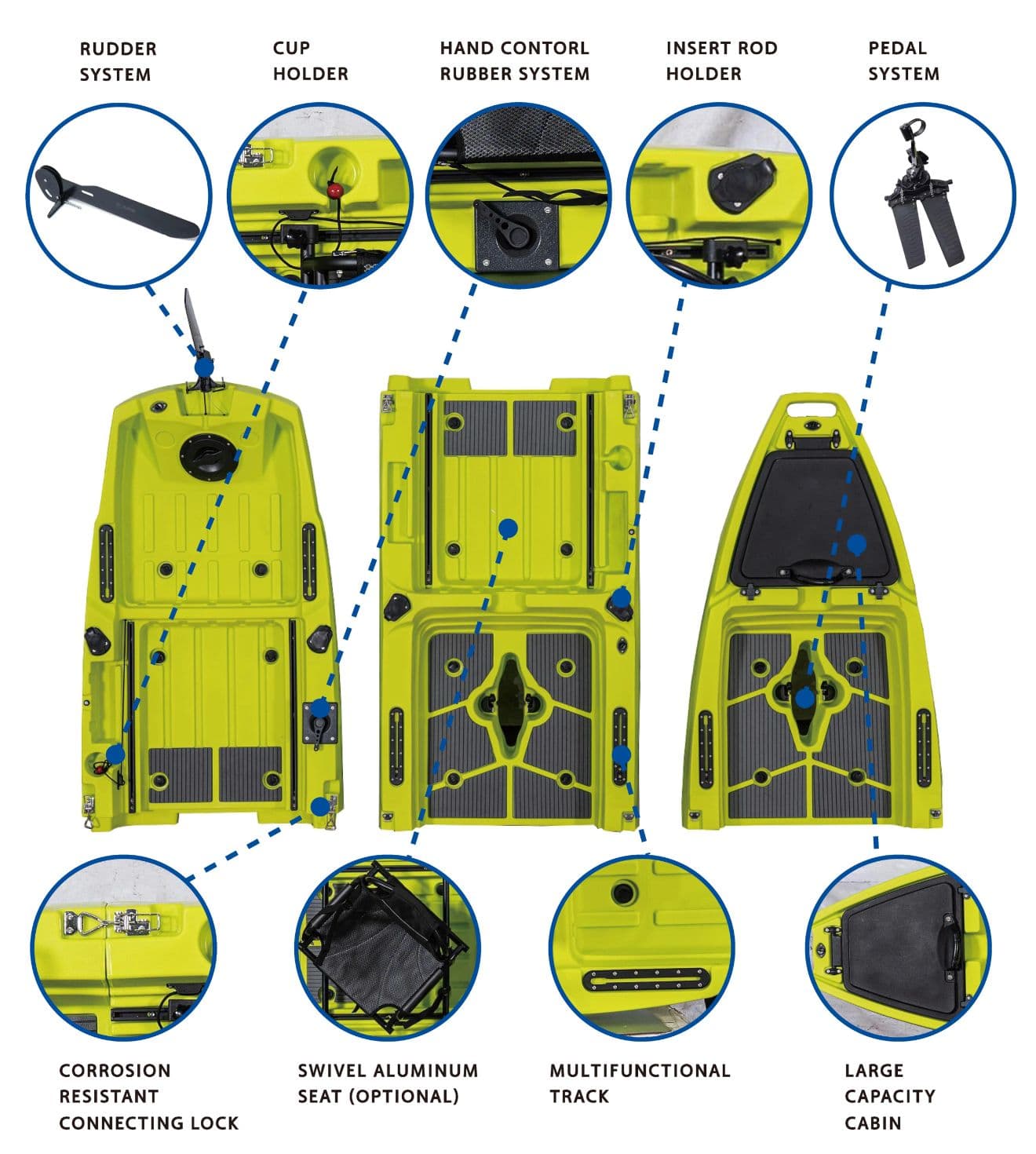 RUDDER SYSTEM

CUP HOLDER

HAND CONTORL RUBBER SYSTEM

INSERT ROD HOLDER

PEDAL SYSTEM

CORROSION RESISTANT CONNECTING LOCK

SWIVEL ALUMINUM SEAT (OPTIONAL)

MULTIFUNCTIONAL TRACK

LARGE CAPACITY CABIN